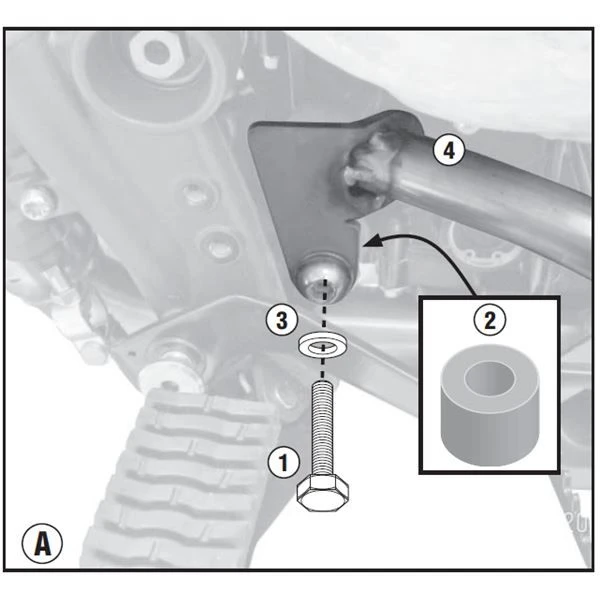 4
3
2
1
A